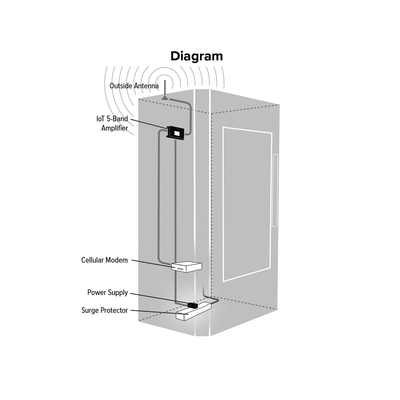 Diagram

Outside Antenna

IoT 5-Band Amplifier

Cellular Modem

Power Supply

Surge Protector